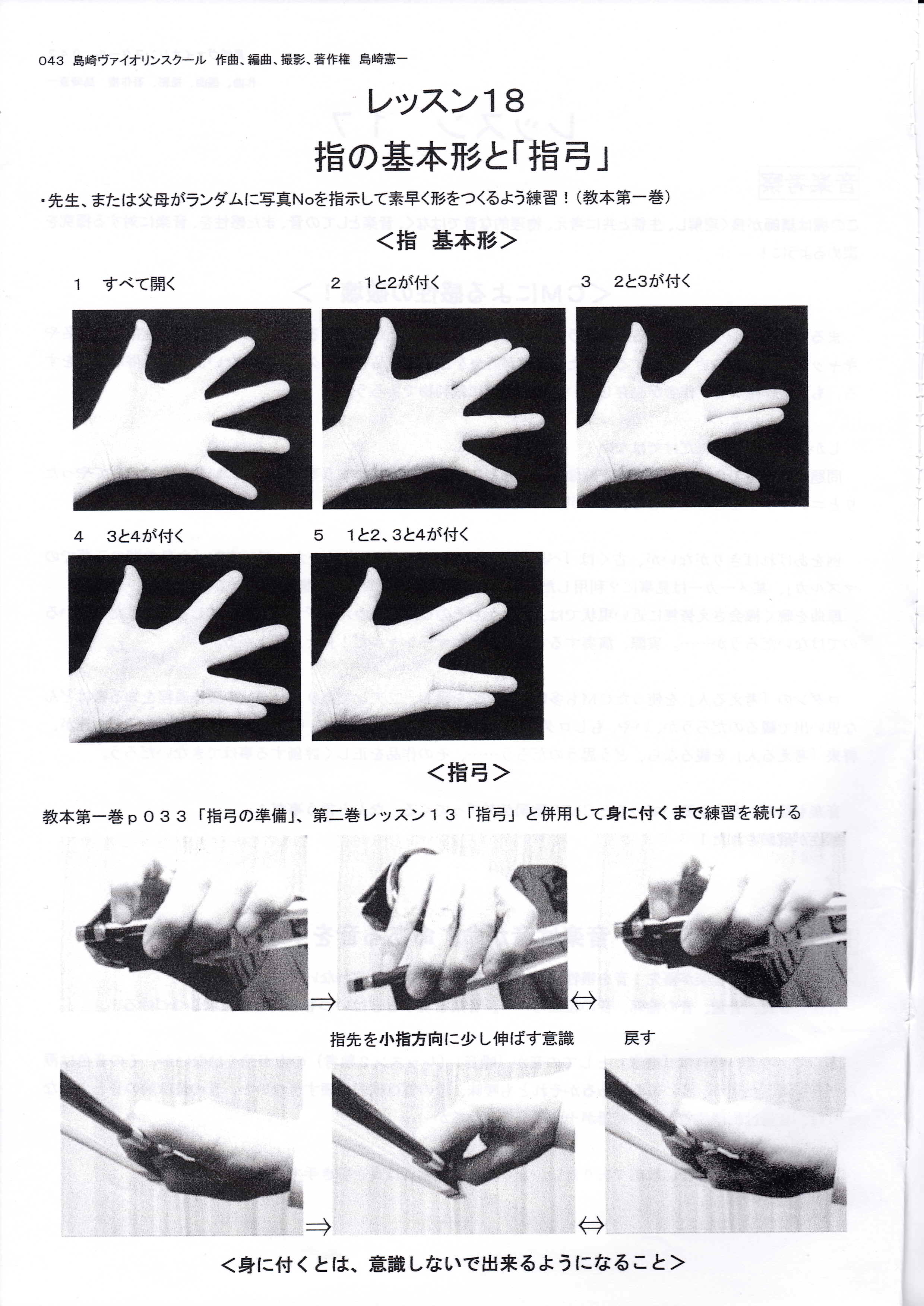 043 島崎ヴァイオリンスクール 作曲、編曲、撮影、著作権 島崎憲一

レッスン18

指の基本形と「指弓」

・先生、または父母がランダムに写真Noを指示して素早く形をつくるよう練習！（教本第一巻）

＜指 基本形＞

1 すべて開く

2 1と2が付く

3 2と3が付く

4 3と4が付く

5 1と2、3と4が付く

＜指弓＞

教本第一巻ｐ０３３「指弓の準備」、第二巻レッスン１３「指弓」と併用して身に付くまで練習を続ける

⇒ ⇔

指先を小指方向に少し伸ばす意識 戻す

⇒ ⇔

＜身に付くとは、意識しないで出来るようになること＞